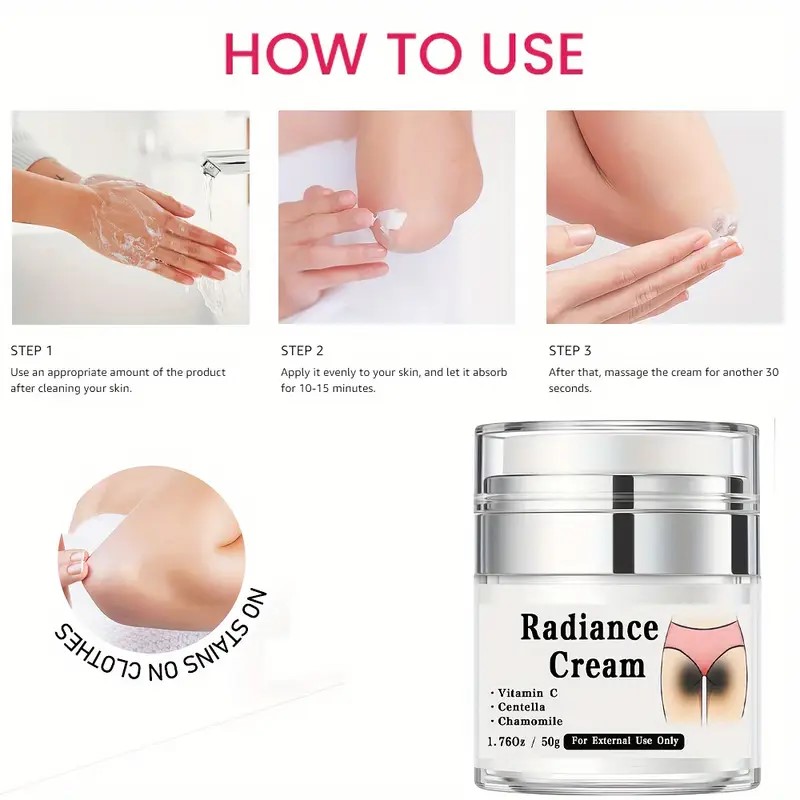 HOW TO USE

STEP 1
Use an appropriate amount of the product after cleaning your skin.

STEP 2
Apply it evenly to your skin, and let it absorb for 10-15 minutes.

STEP 3
After that, massage the cream for another 30 seconds.

NO STAINS ON CLOTHES

Radiance Cream
· Vitamin C
· Centella
· Chamomile
1.76Oz / 50g For External Use Only